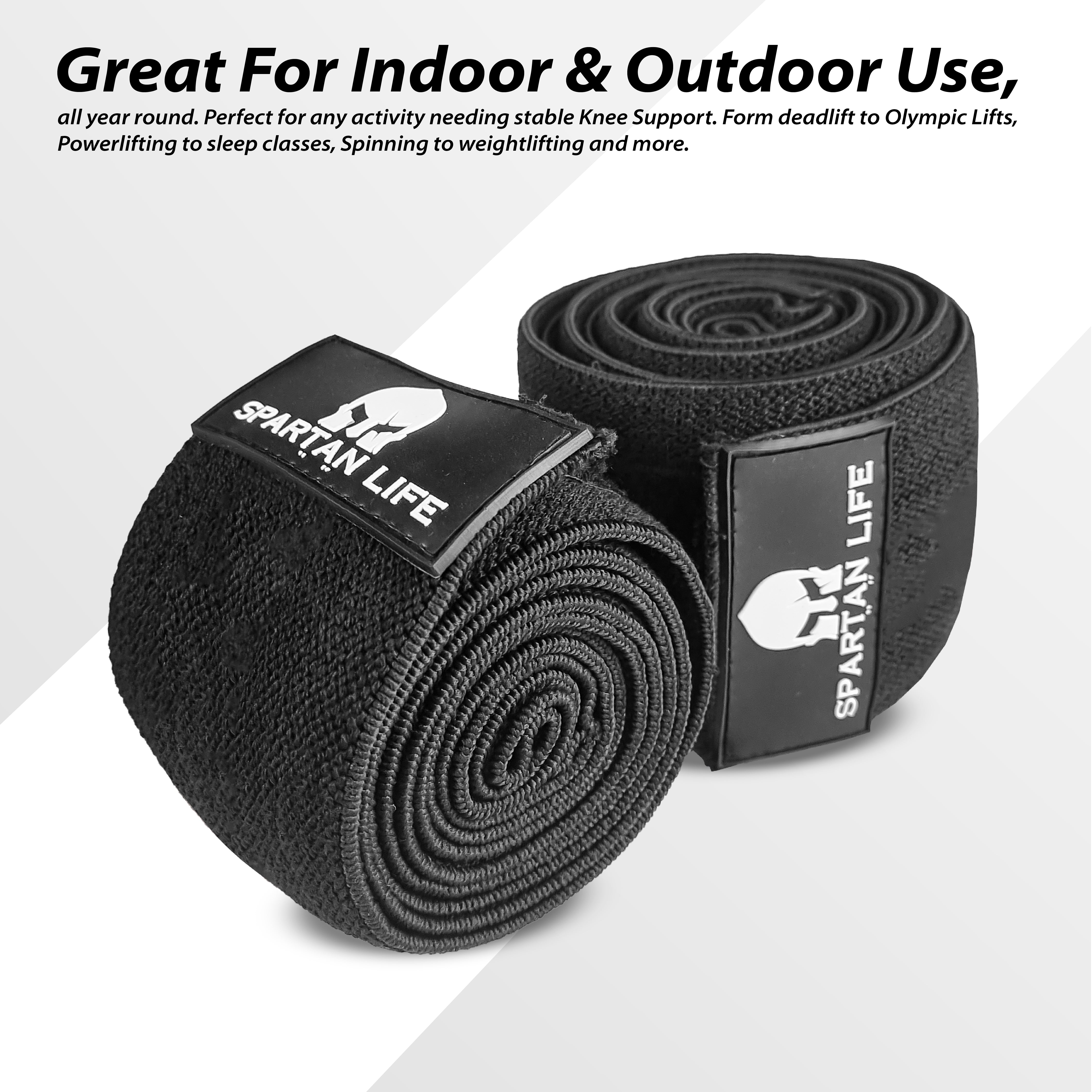 Great For Indoor & Outdoor Use,

all year round. Perfect for any activity needing stable Knee Support. Form deadlift to Olympic Lifts, Powerlifting to sleep classes, Spinning to weightlifting and more.

SPARTAN LIFE

SPARTAN LIFE